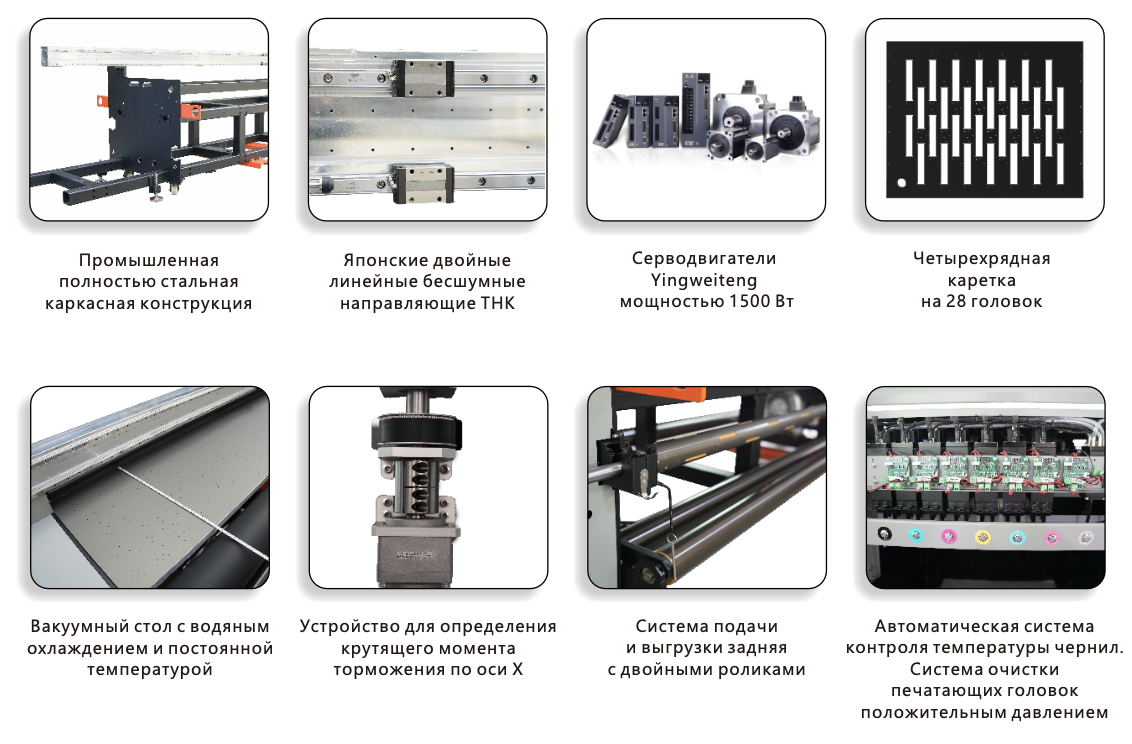 Промышленная полностью стальная каркасная конструкция

Японские двойные линейные бесшумные направляющие THK

Серводвигатели Yingweiteng мощностью 1500 Вт

Четырехрядная каретка на 28 головок

Вакуумный стол с водяным охлаждением и постоянной температурой

Устройство для определения крутящего момента торможения по оси X

Система подачи и выгрузки задняя с двойными роликами

Автоматическая система контроля температуры чернил. Система очистки печатающих головок положительным давлением